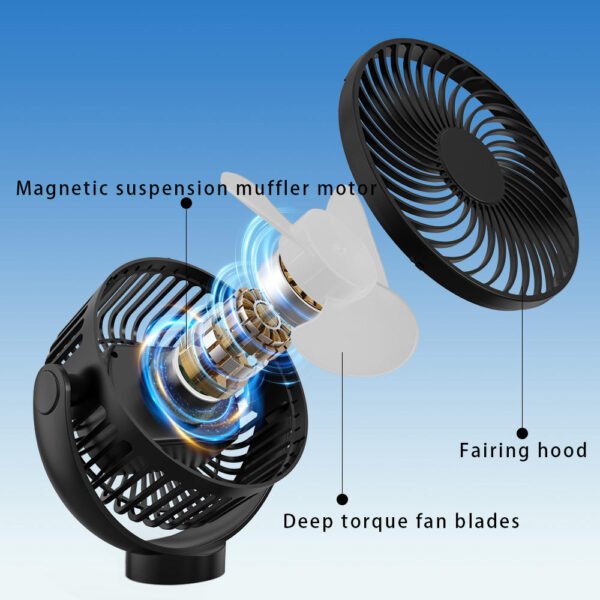 Magnetic suspension muffler motor

Fairing hood

Deep torque fan blades